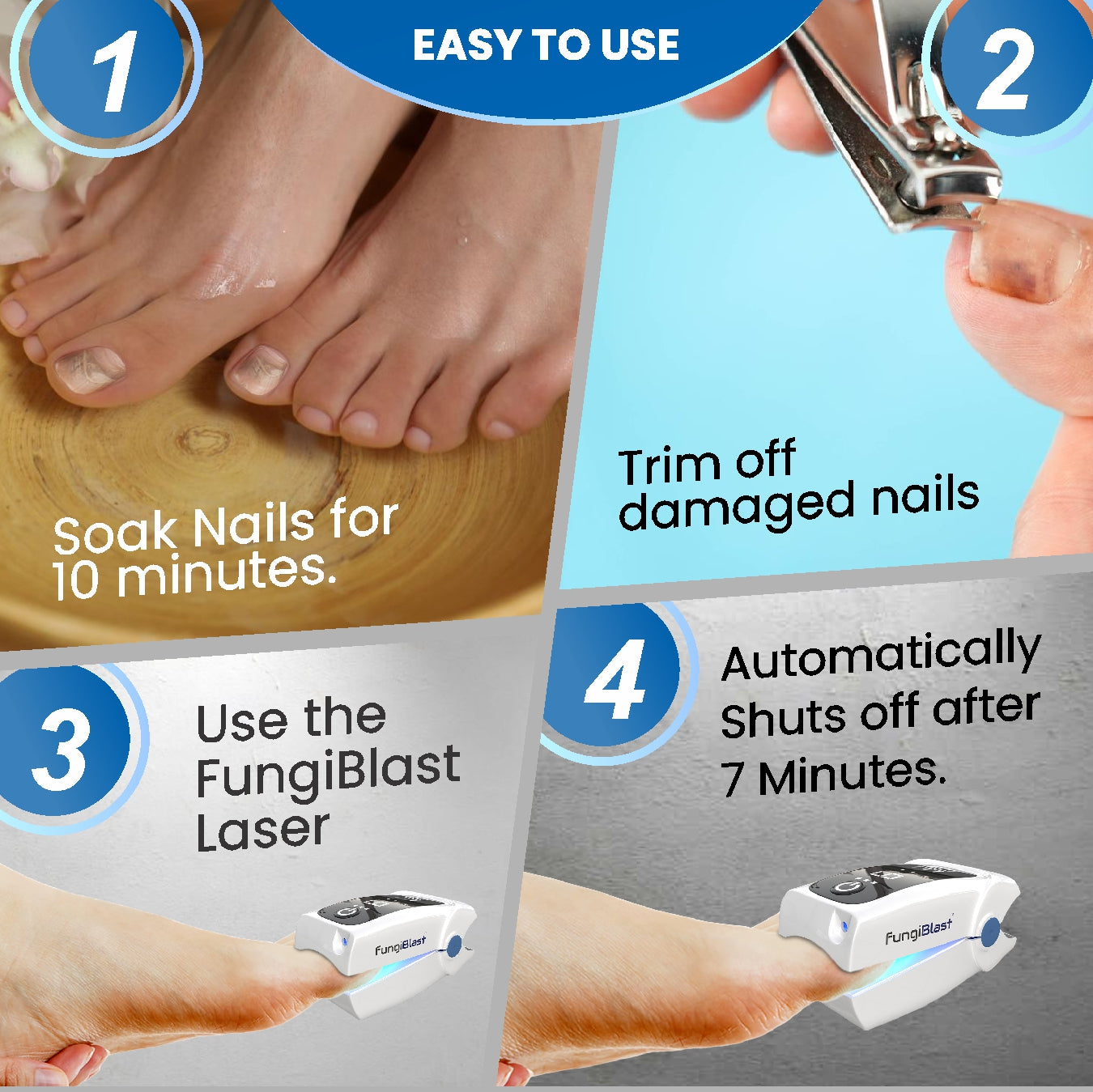 EASY TO USE

1

Soak Nails for 10 minutes.

2

Trim off damaged nails

3

Use the FungiBlast Laser

FungiBlast

4

Automatically Shuts off after 7 Minutes.

FungiBlast