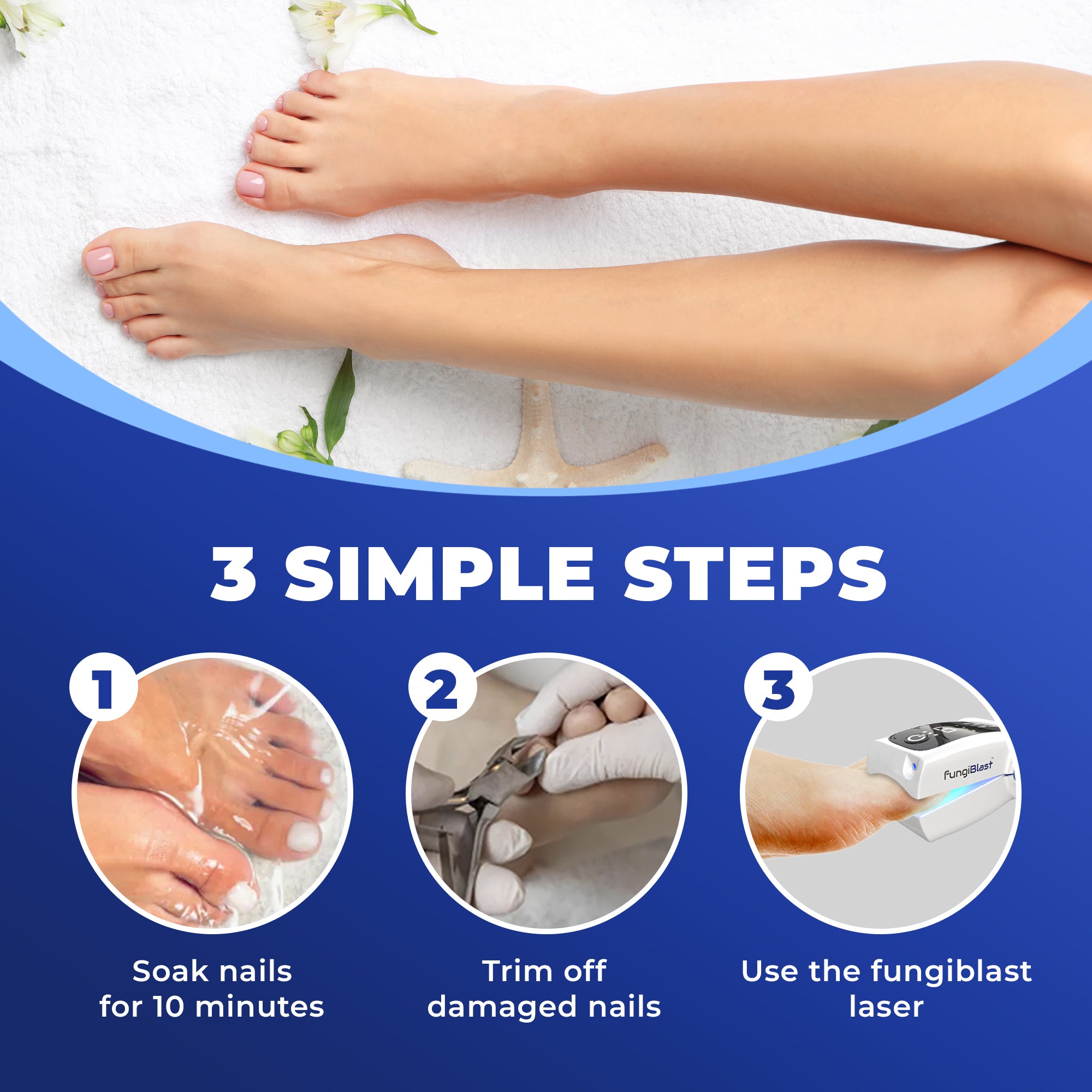 3 SIMPLE STEPS

1

Soak nails for 10 minutes

2

Trim off damaged nails

3

FungiBlast

Use the fungiblast laser